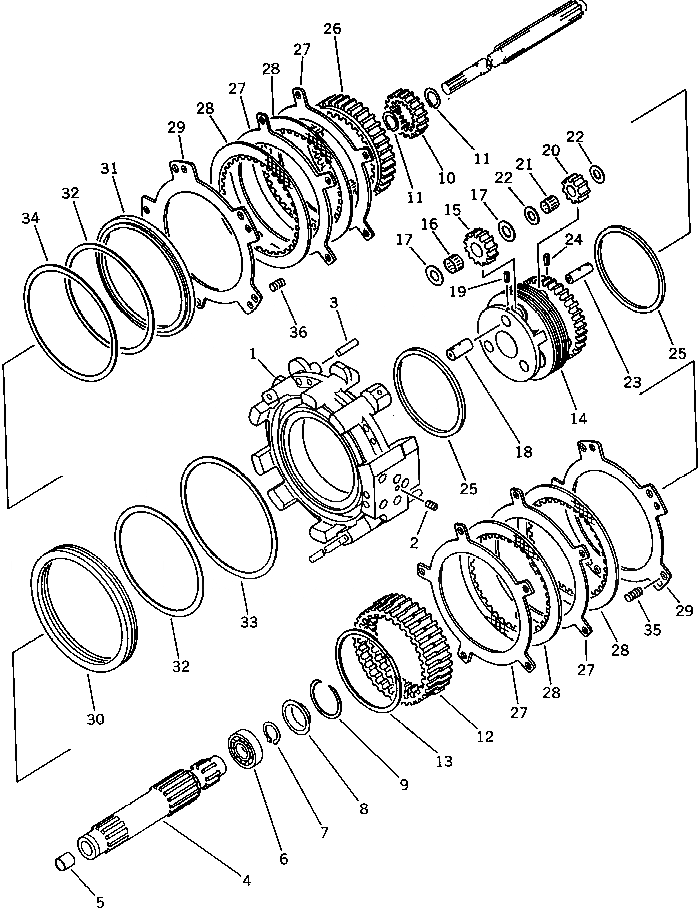 26
27
28
27
28
29
31
32
34
11
10
11
22
20
21
22
17
15
16
17
24
19
36
3
1
25
23
14
18
25
2
33
32
30
29
35
28
27
28
27
12
13
9
8
7
6
4
5