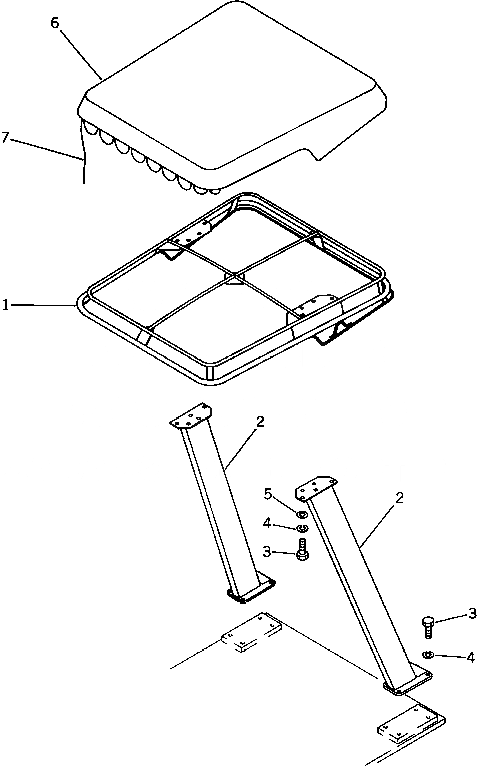 6
7
1
2
5
4
3
2
3
4