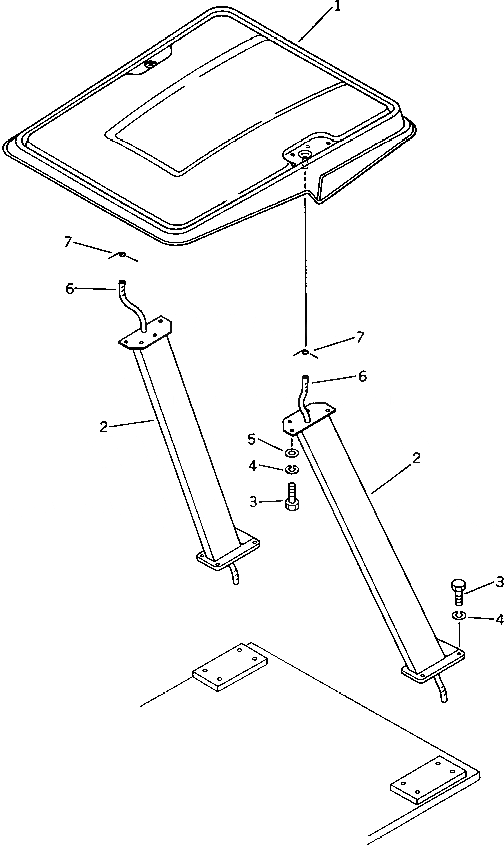 1
7
6
7
6
2
5
4
3
2
3
4