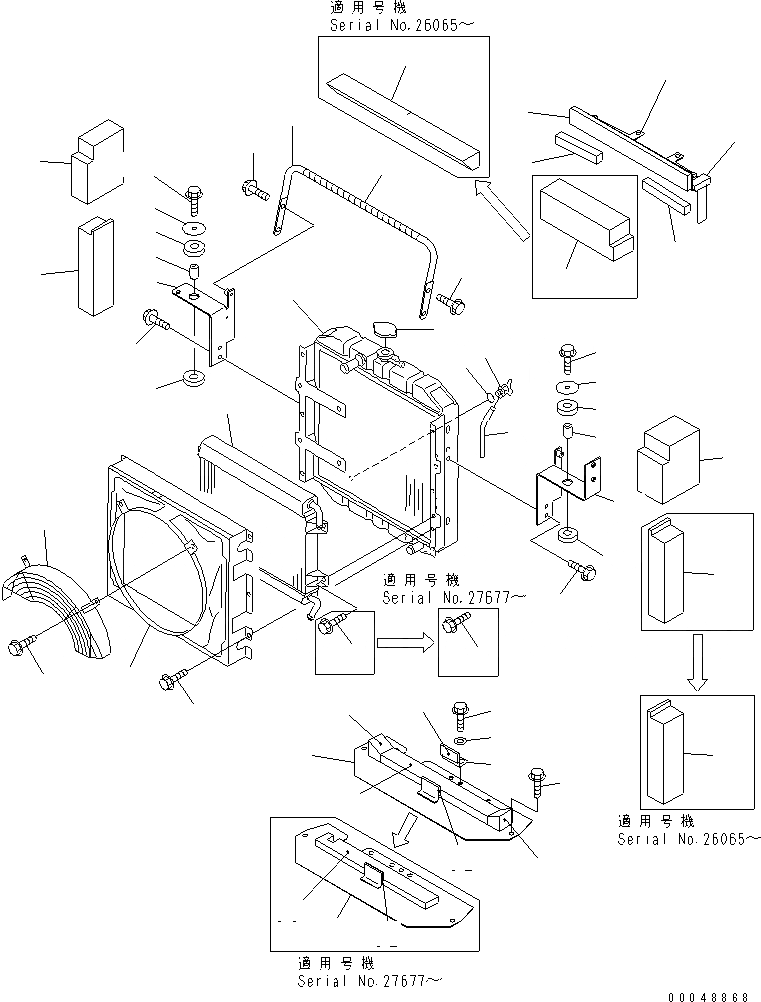 適用号機
Serial No.26065～

適用号機
Serial No.27677～

適用号機
Serial No.26065～

適用号機
Serial No.27677～

00048868