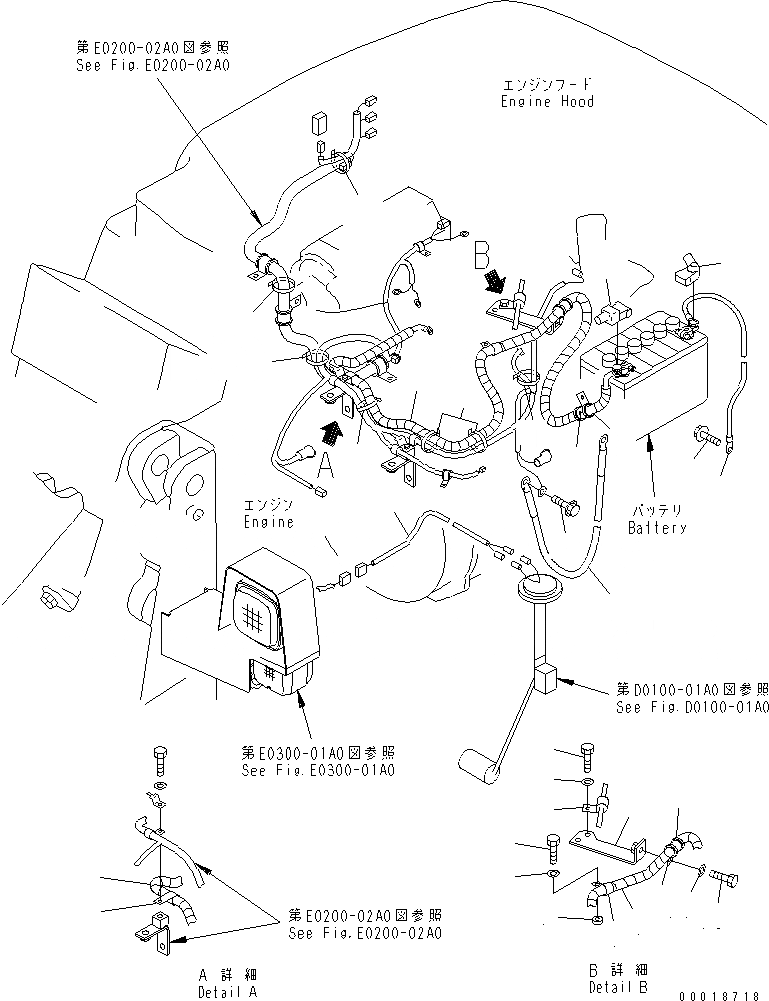 第E0200-02A0図参照
See Fig.E0200-02A0

エンジンフード
Engine Hood

B

A

エンジン
Engine

バッテリ
Battery

第D0100-01A0図参照
See Fig.D0100-01A0

第E0300-01A0図参照
See Fig.E0300-01A0

第E0200-02A0図参照
See Fig.E0200-02A0

A 詳細
Detail A

B 詳細
Detail B

00018718