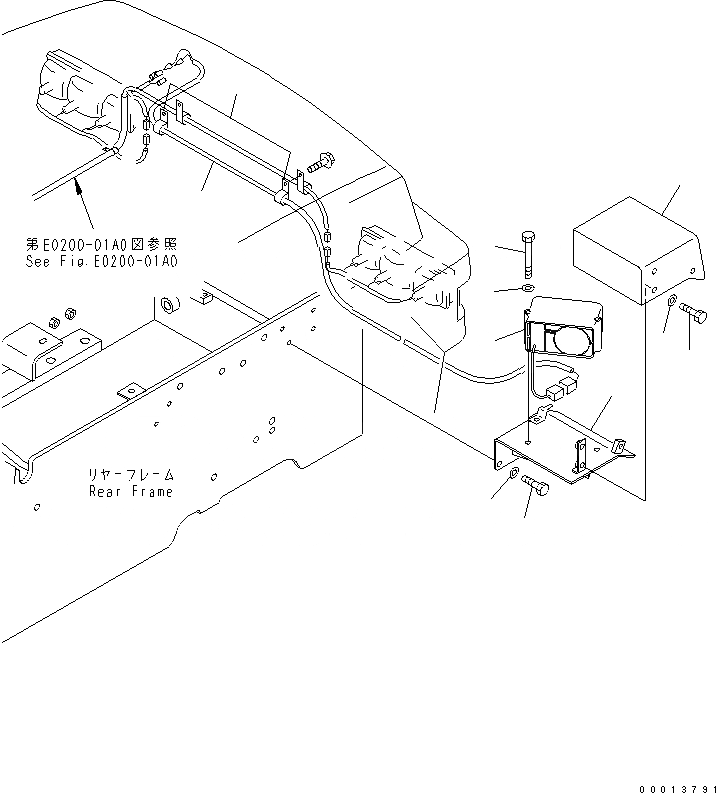 第E0200-01A0図参照
See Fig.E0200-01A0

リヤーフレーム
Rear Frame

00013791