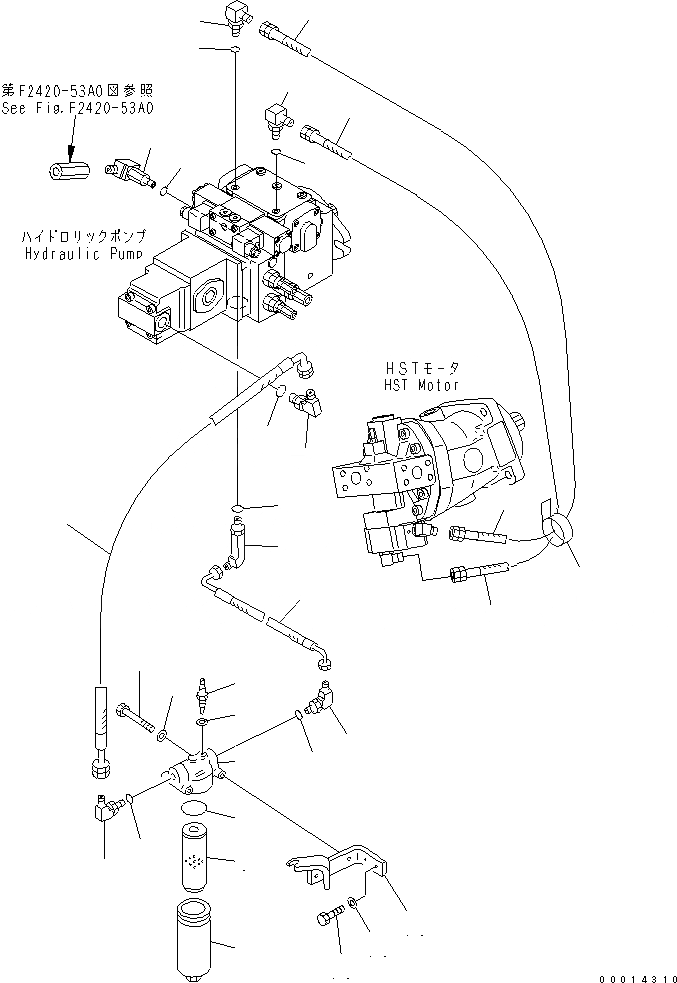 第F2420-53A0図参照
See Fig.F2420-53A0

ハイドロリックポンプ
Hydraulic Pump

HSTモータ
HST Motor

00014310