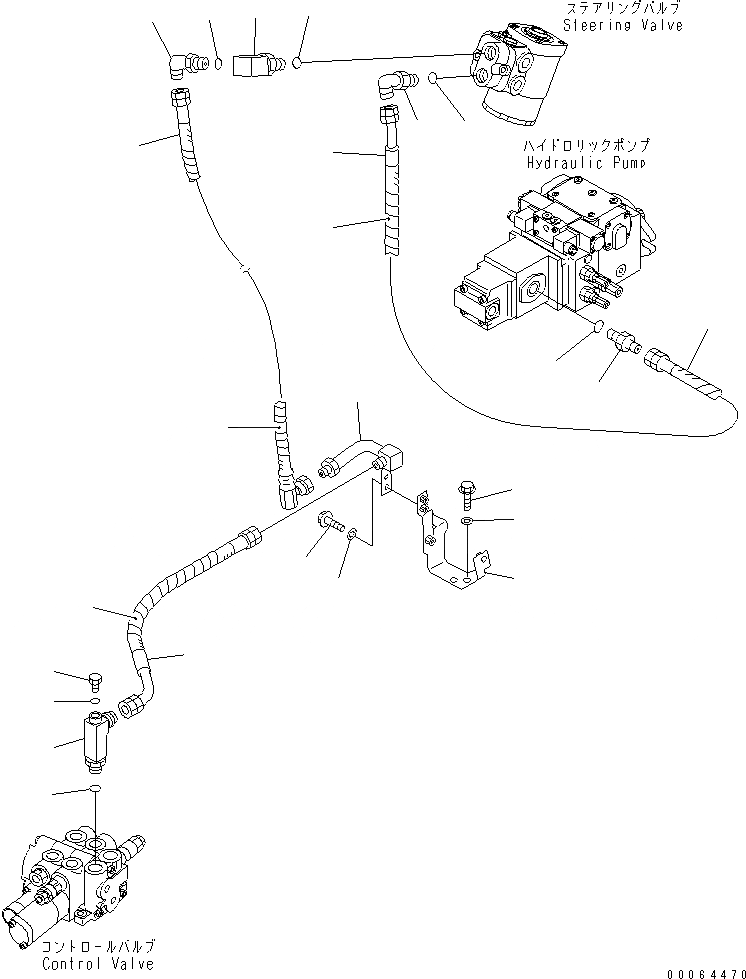 ステアリングバルブ
Steering Valve

ハイドロリックポンプ
Hydraulic Pump

コントロールバルブ
Control Valve

00064470