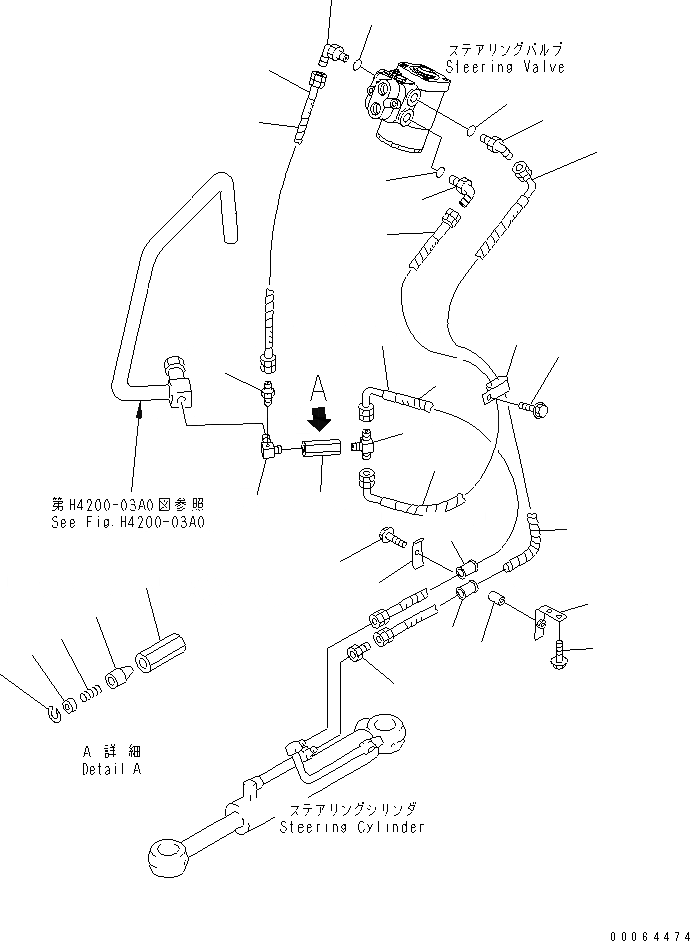 ステアリングバルブ
Steering Valve

A

第H4200-03A0図参照
See Fig.H4200-03A0

A 詳細
Detail A

ステアリングシリンダ
Steering Cylinder

00064474