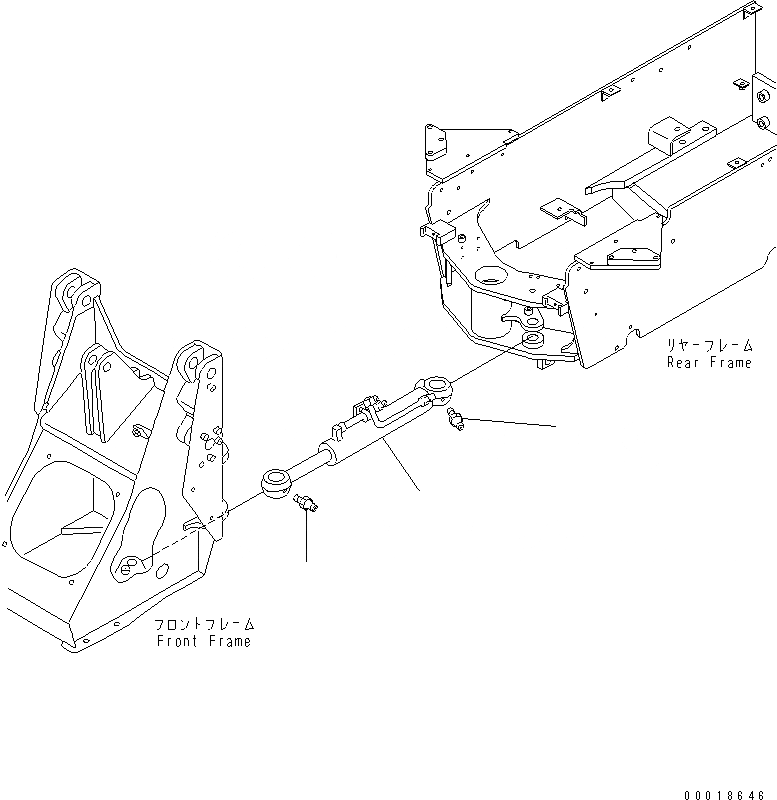 リヤーフレーム
Rear Frame

フロントフレーム
Front Frame

00018646