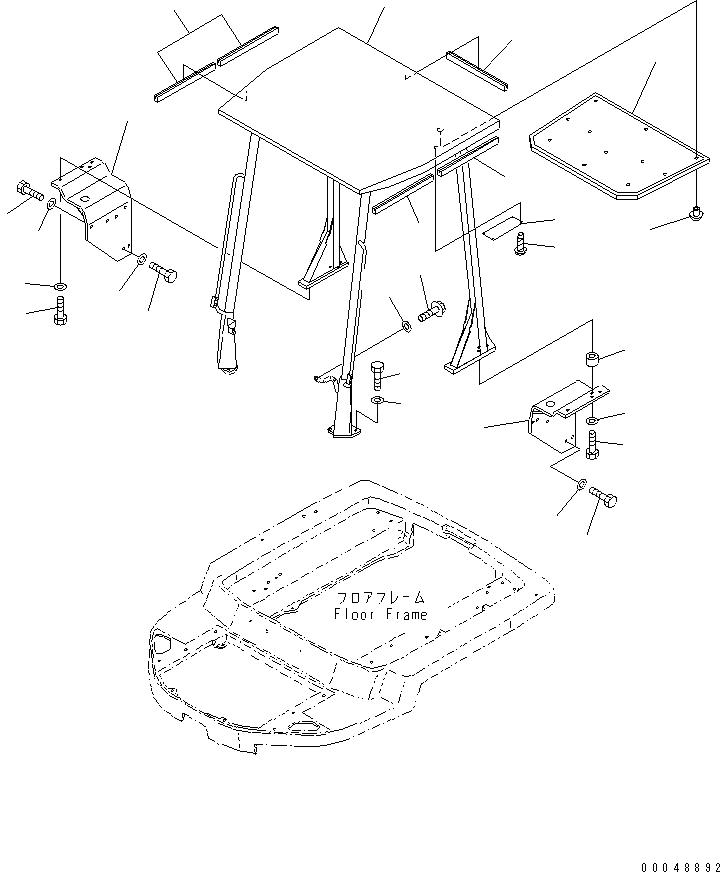 フロアフレーム
Floor Frame

00048892