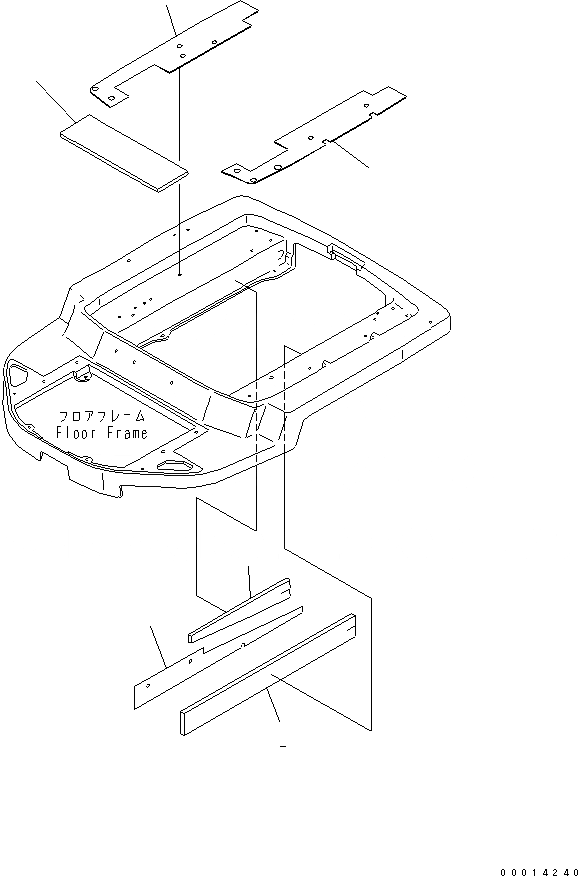 フロアフレーム
Floor Frame

00014240