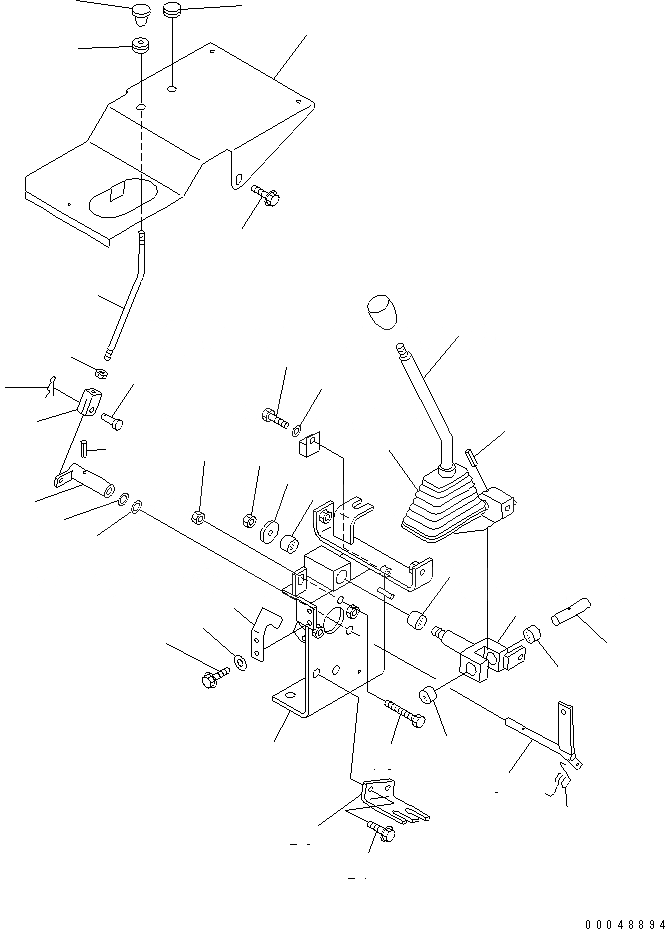 00048894