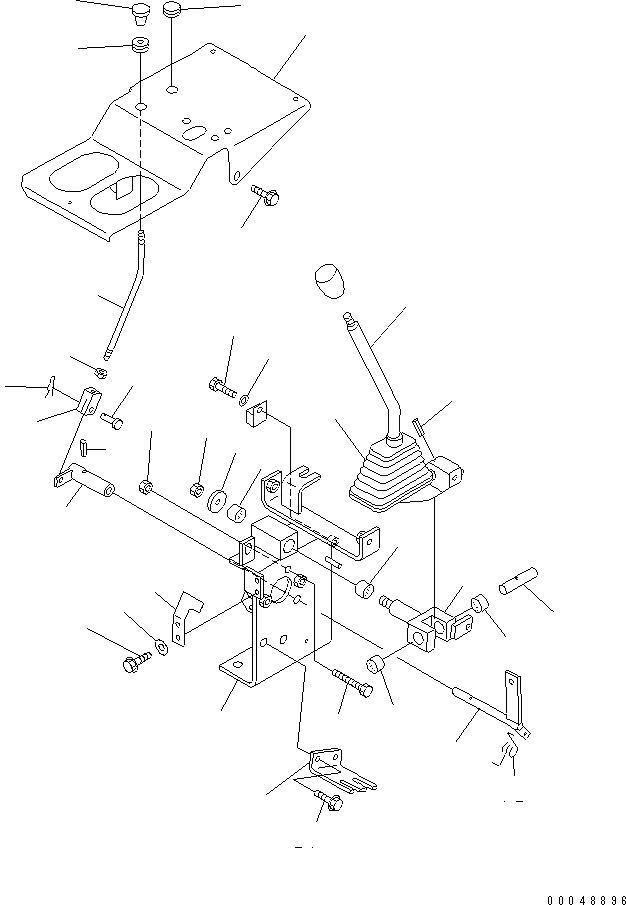 00048896