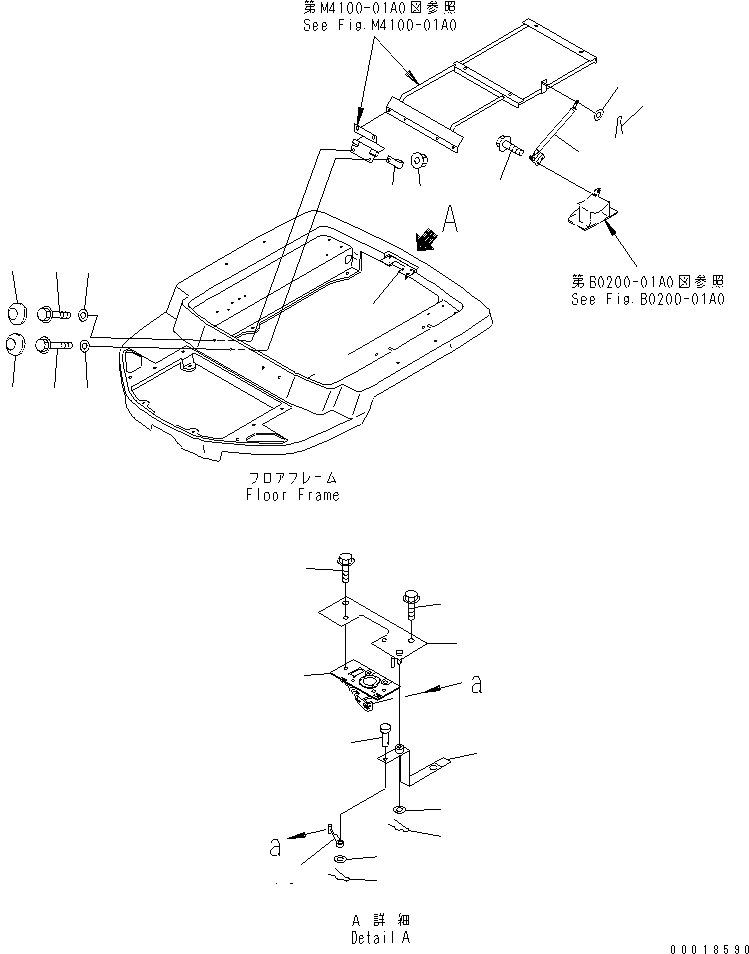 第M4100-01A0図参照
See Fig.M4100-01A0

A

第B0200-01A0図参照
See Fig.B0200-01A0

フロアフレーム
Floor Frame

a

a

A 詳細
Detail A

00018590