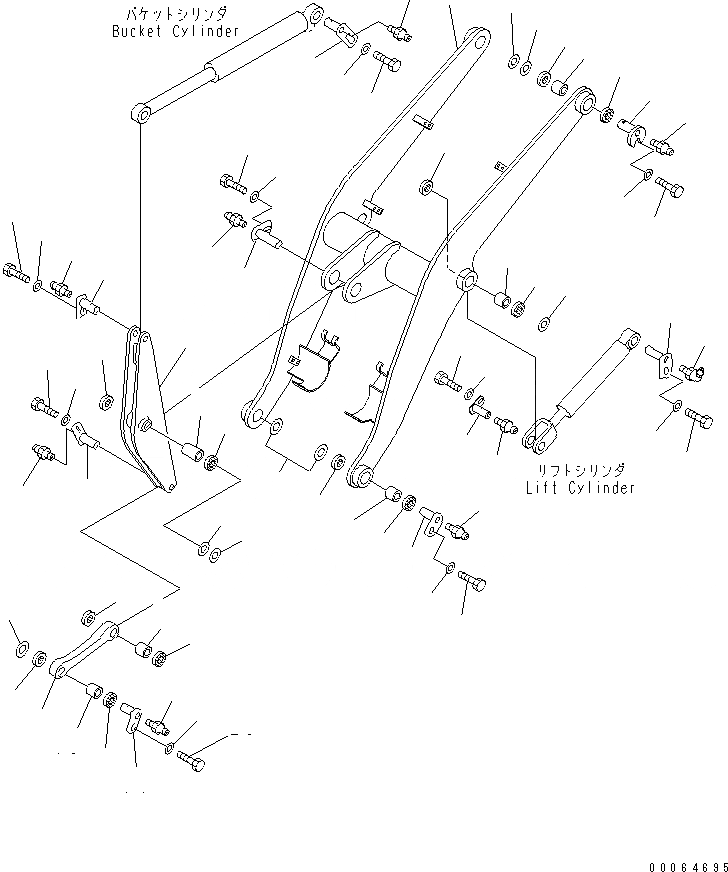 バケットシリンダ
Bucket Cylinder

リフトシリンダ
Lift Cylinder

00064695