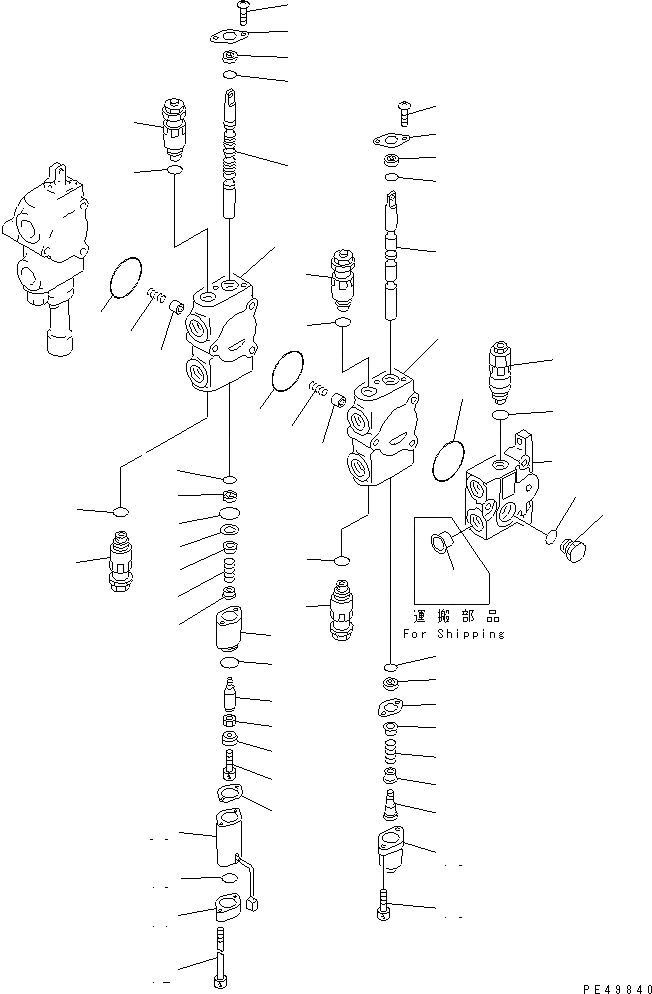 運搬部品
For Shipping

PE49840