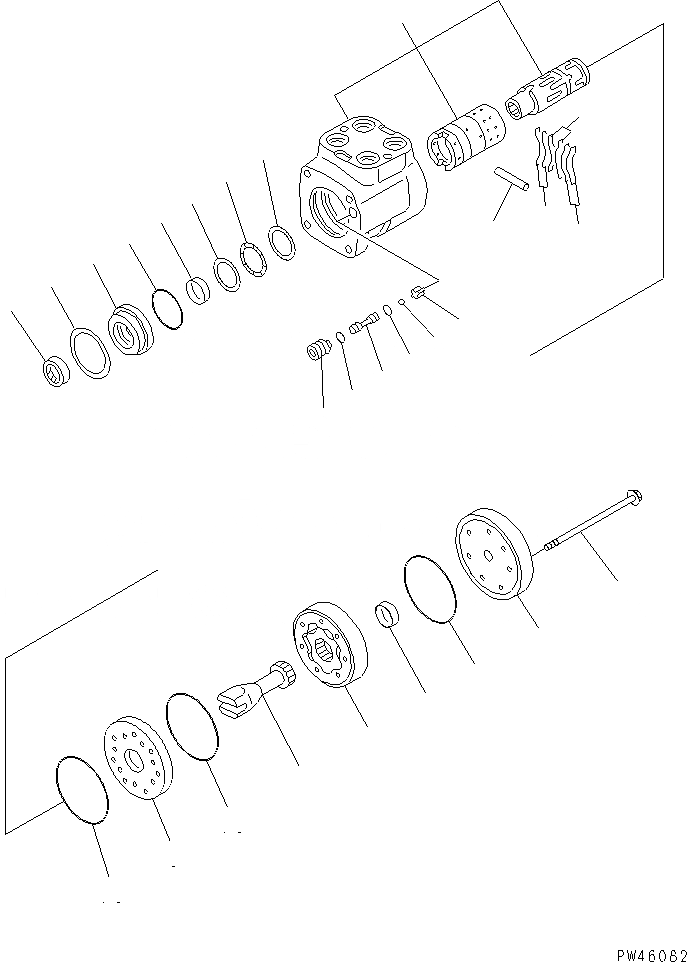 PW46062