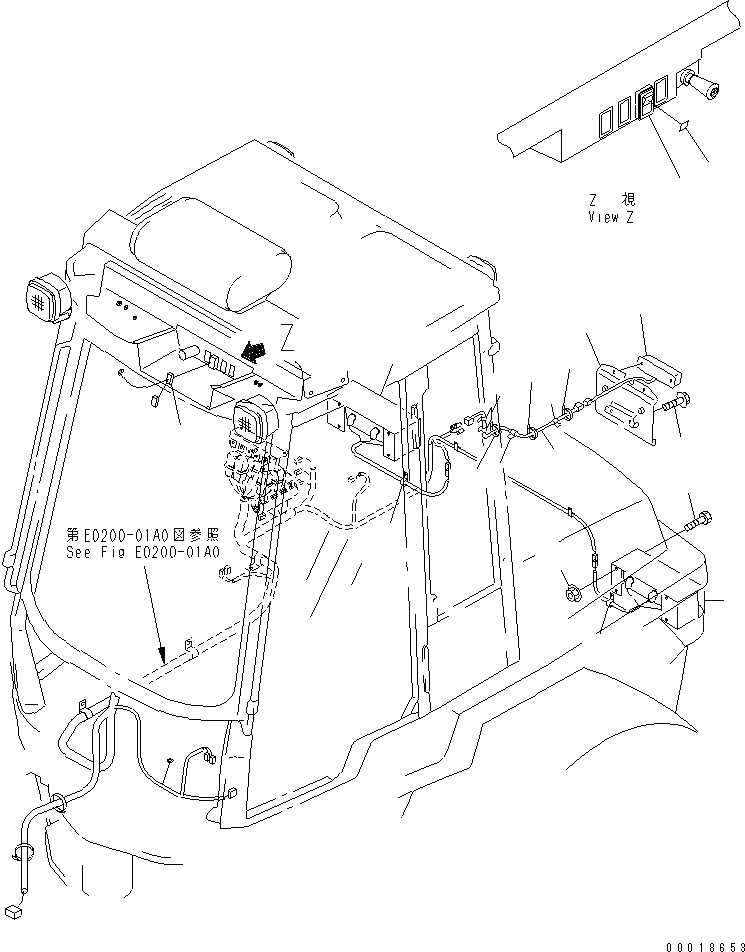 Z 視
View Z

Z

第E0200-01A0図参照
See Fig E0200-01A0

00018653