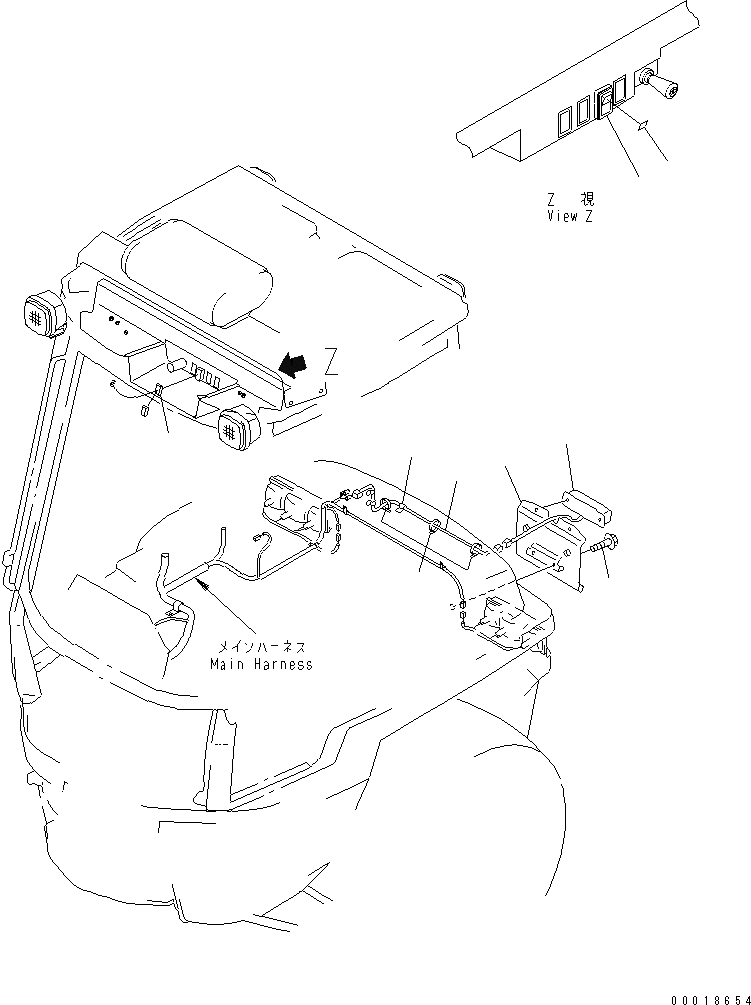 Z 視
View Z

Z

メインハーネス
Main Harness

00018654