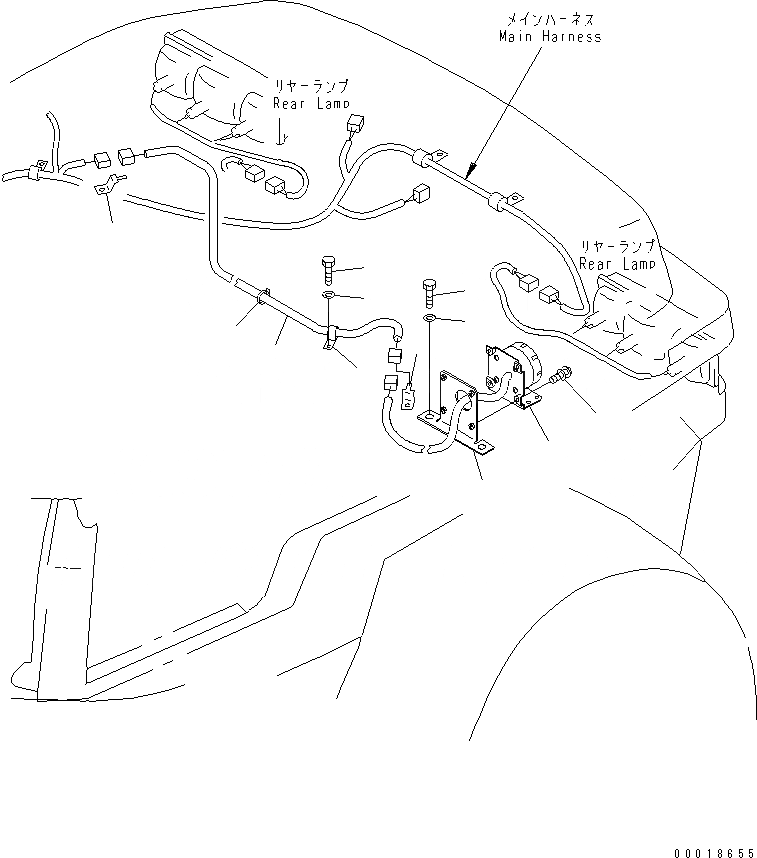 メインハーネス
Main Harness

リヤーランプ
Rear Lamp

リヤーランプ
Rear Lamp

00018655