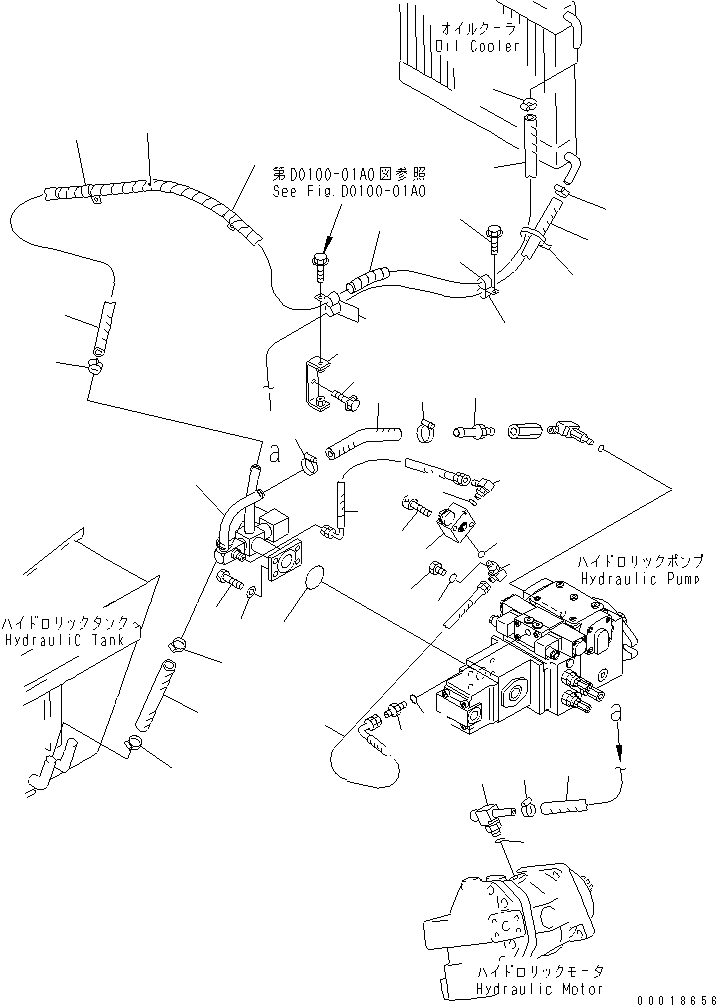 オイルクーラ
Oil Cooler

第D0100-01A0図参照
See Fig.D0100-01A0

a

ハイドロリックポンプ
Hydraulic Pump

ハイドロリックタンク
HydrauliC Tank

a

ハイドロリックモータ
Hydraulic Motor

00018656