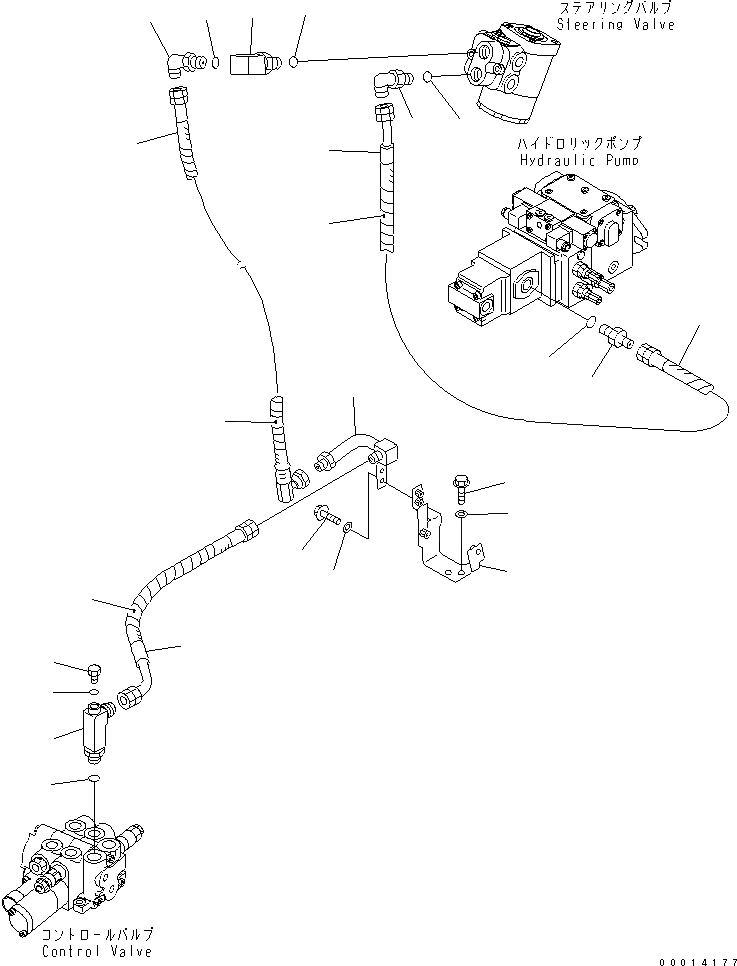 ステアリングバルブ
Steering Valve

ハイドロリックポンプ
Hydraulic Pump

コントロールバルブ
Control Valve

00014177