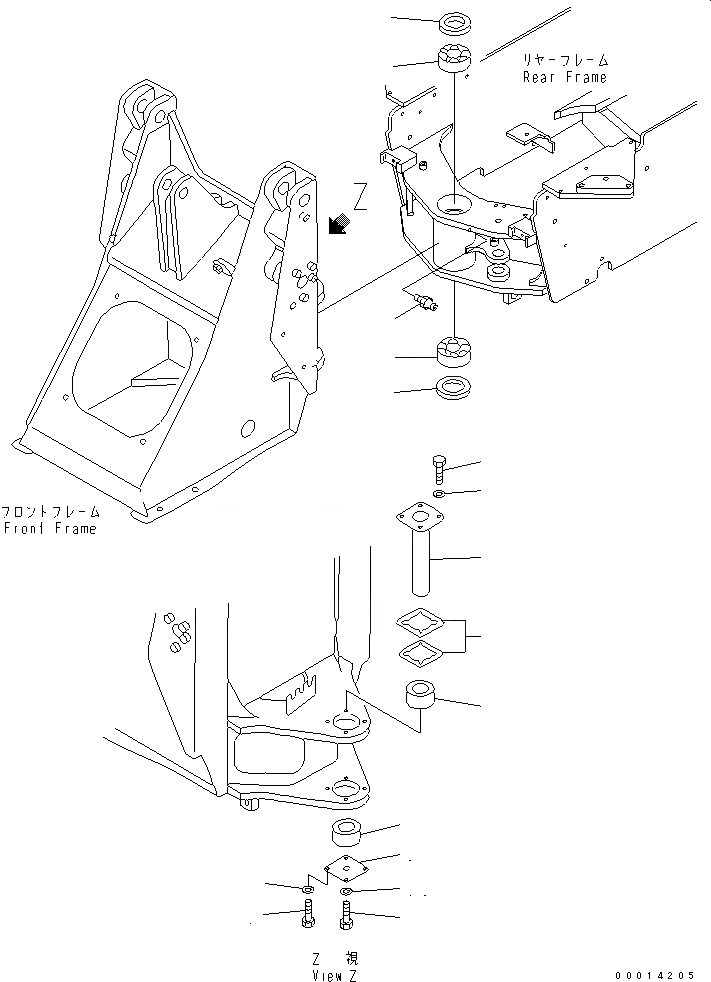 リヤーフレーム
Rear Frame

Z

フロントフレーム
Front Frame

Z 視
View Z

00014205