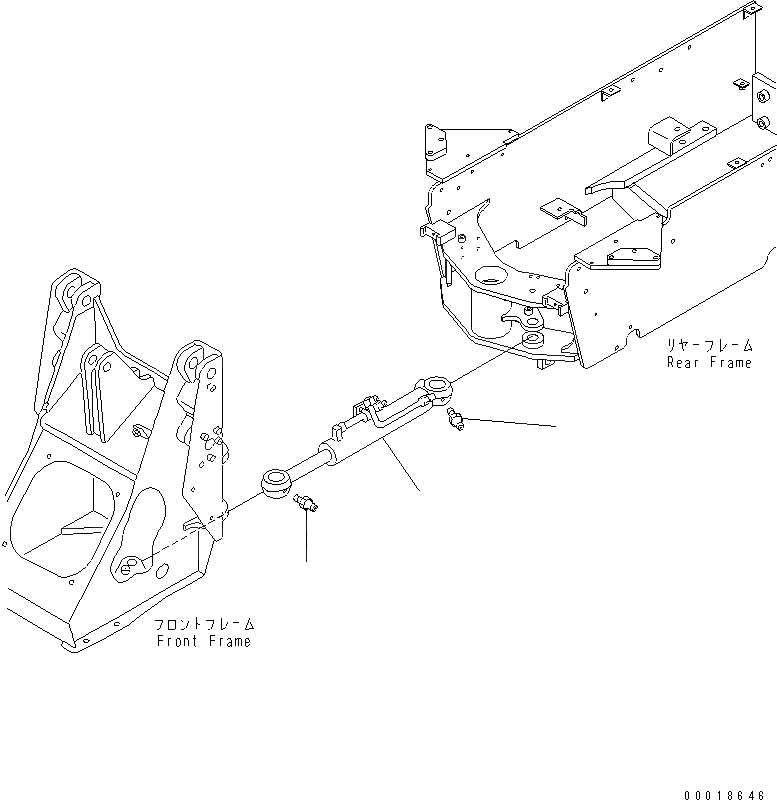 リヤーフレーム
Rear Frame

フロントフレーム
Front Frame

00018646