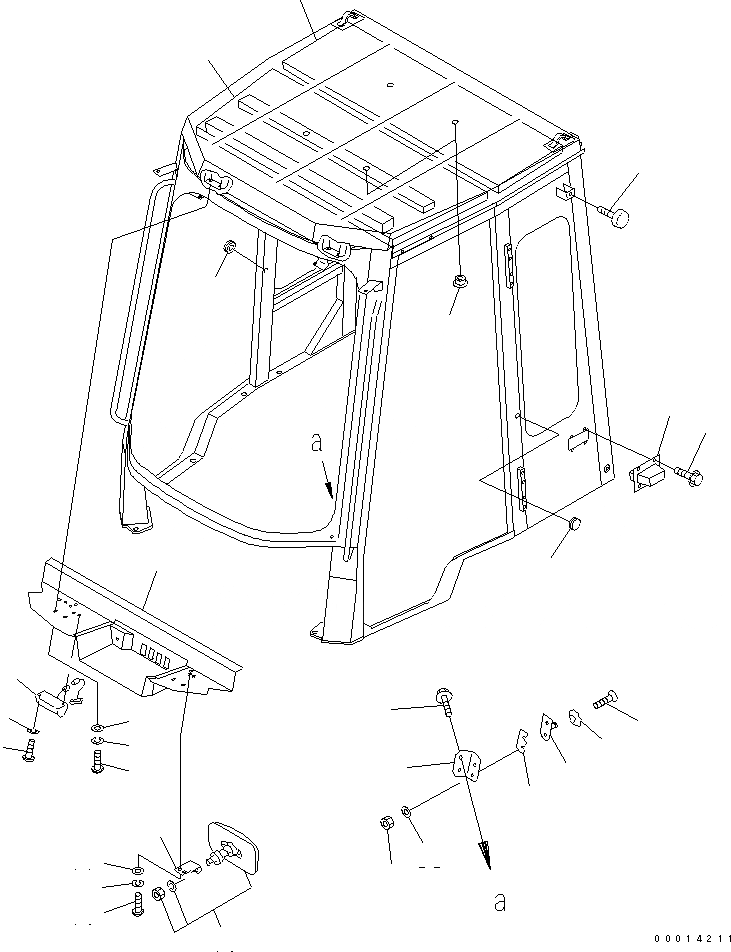 a

a

00014211