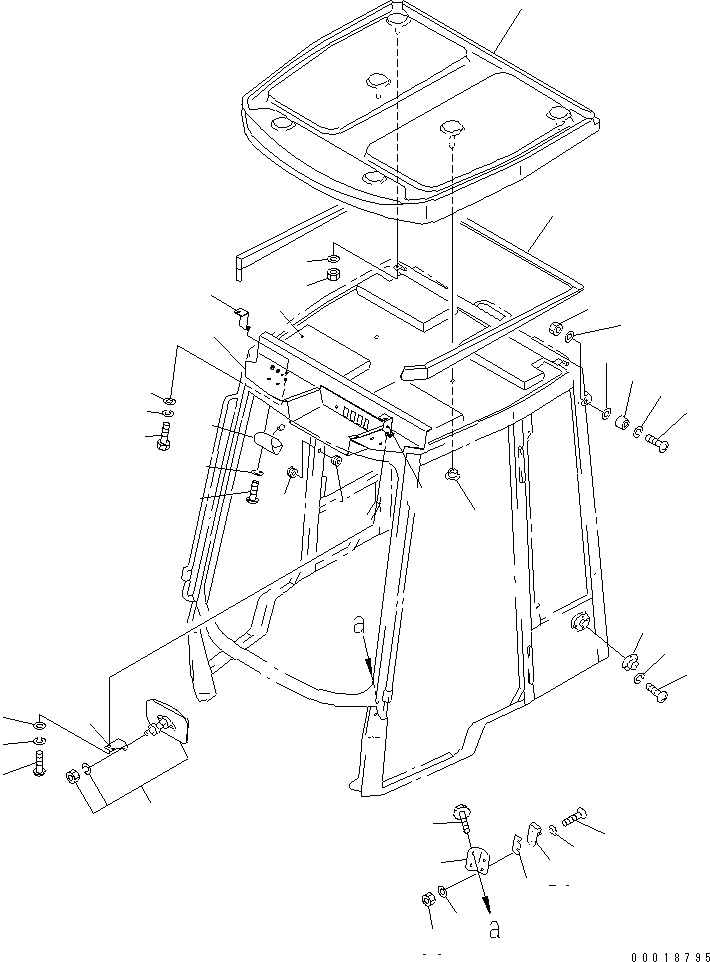 a

a

00018795