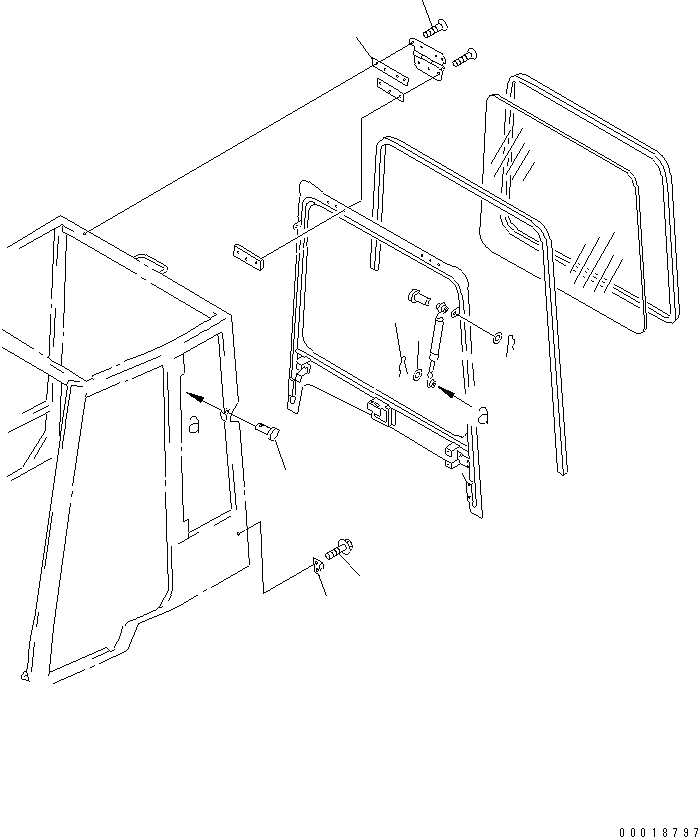 a
a
00018797