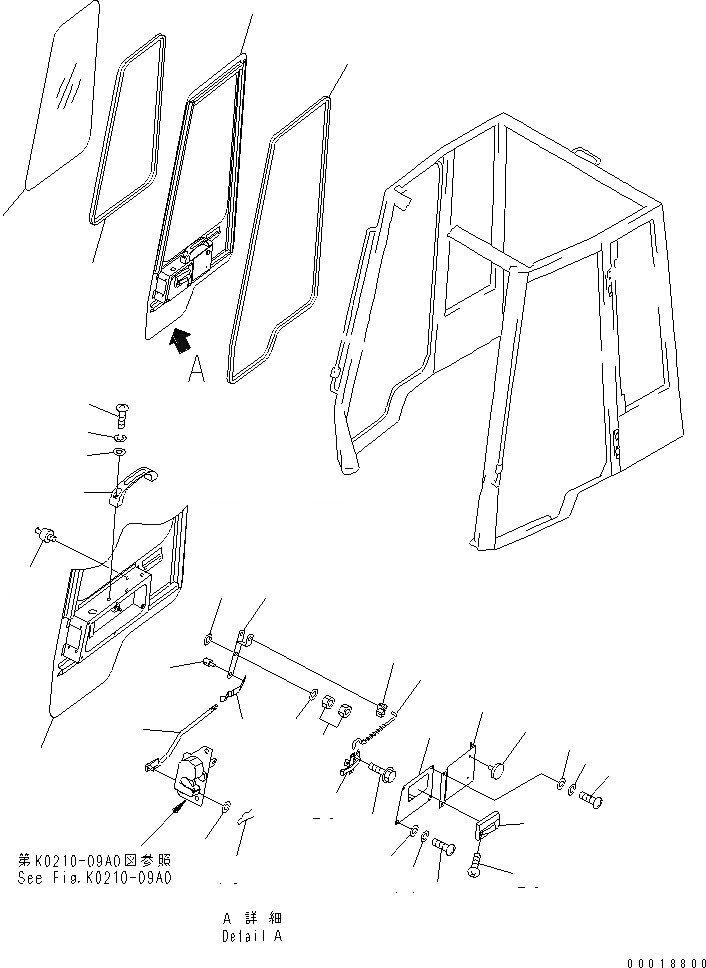 A

第K0210-09A0図参照
See Fig.K0210-09A0

A 詳細
Detail A

00018800