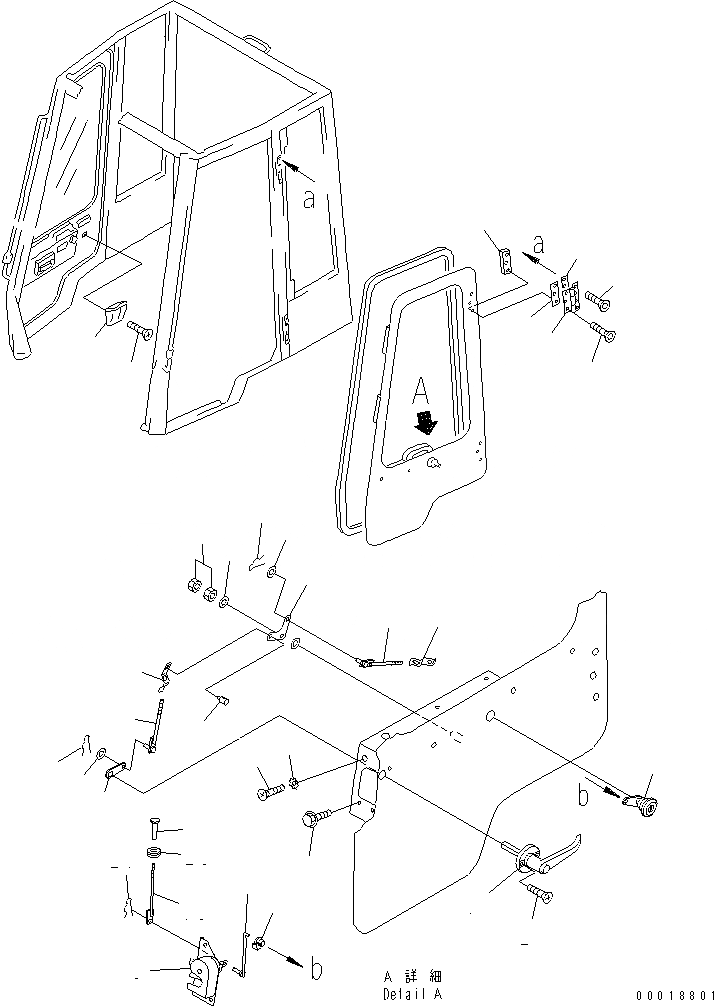 a
a
A
b
b
A 詳 細
Detail A
00018801