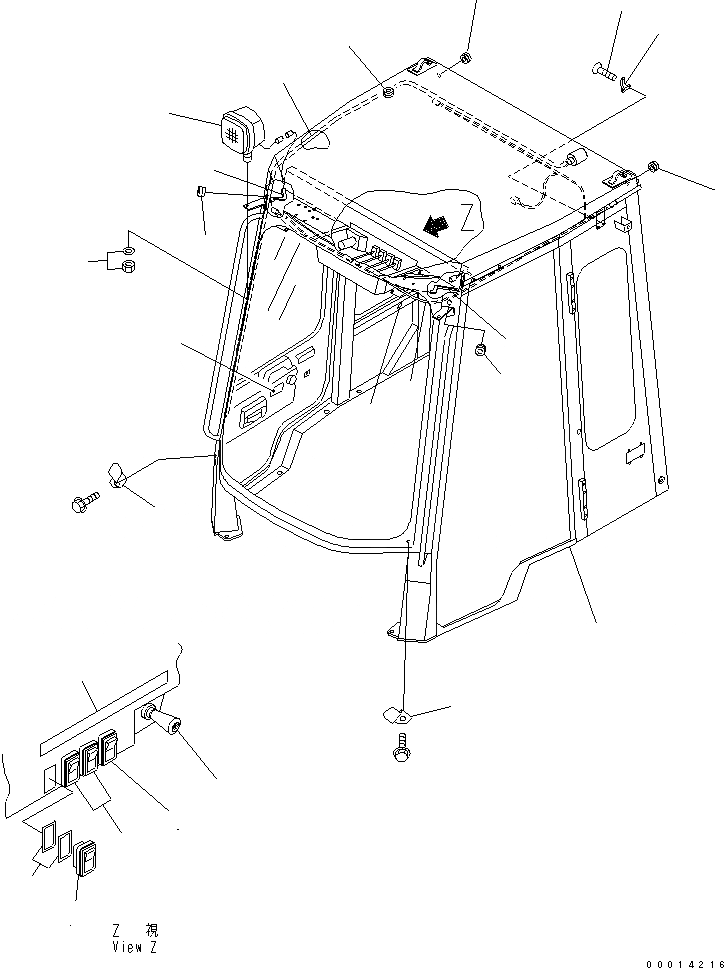 Z

Z 視
View Z

00014216