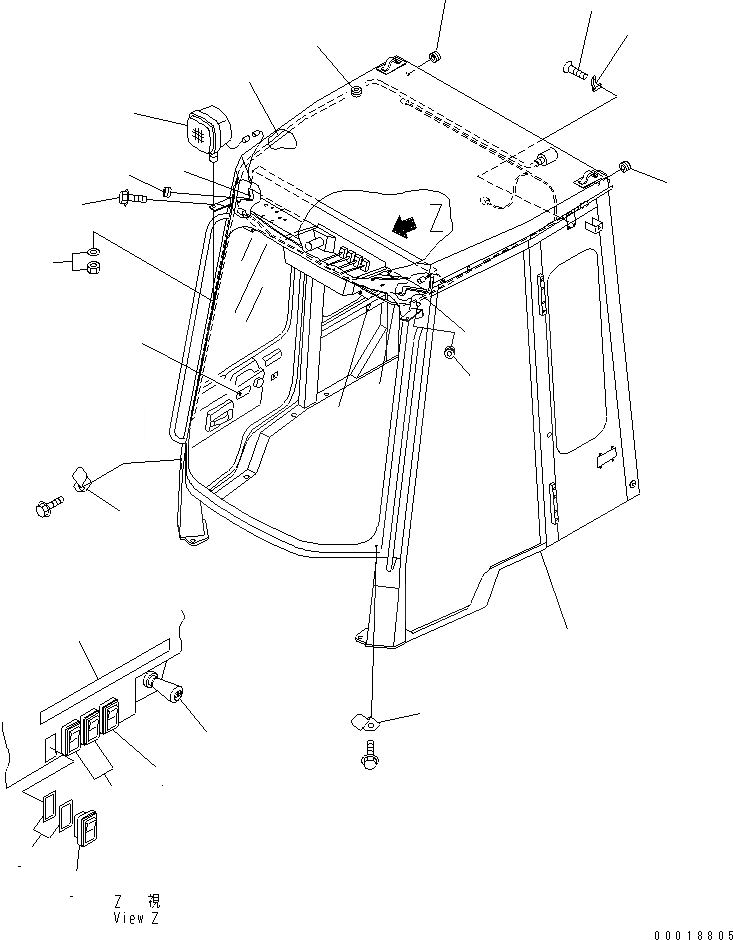 Z

Z 視
View Z

00018805