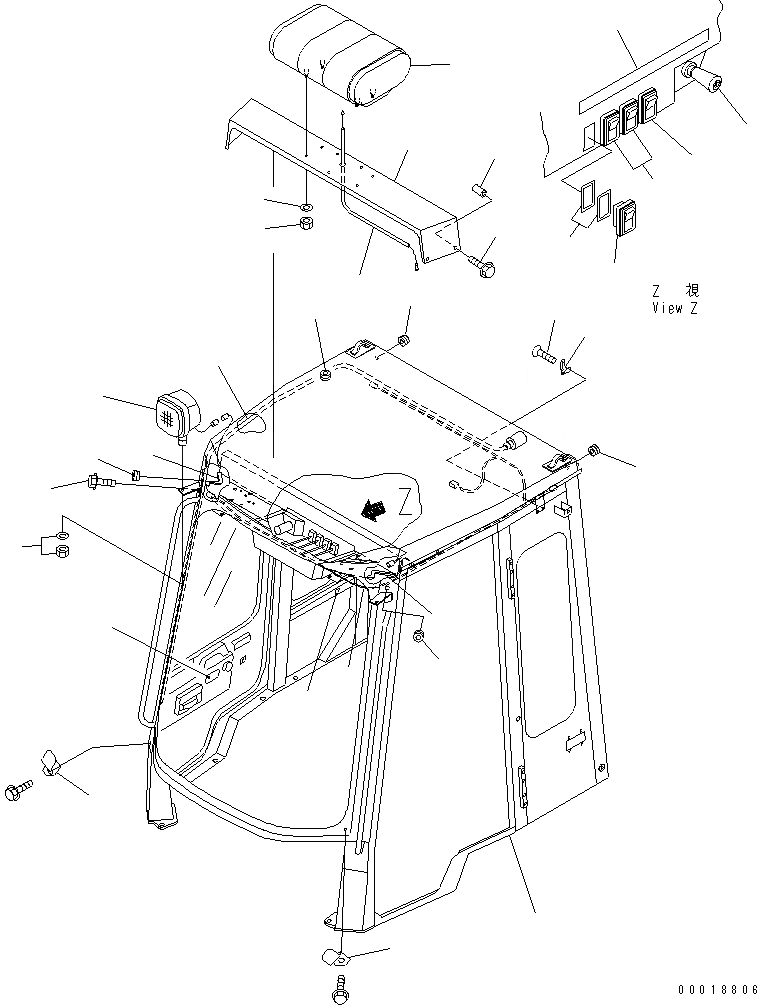 Z 視
View Z

Z

00018806