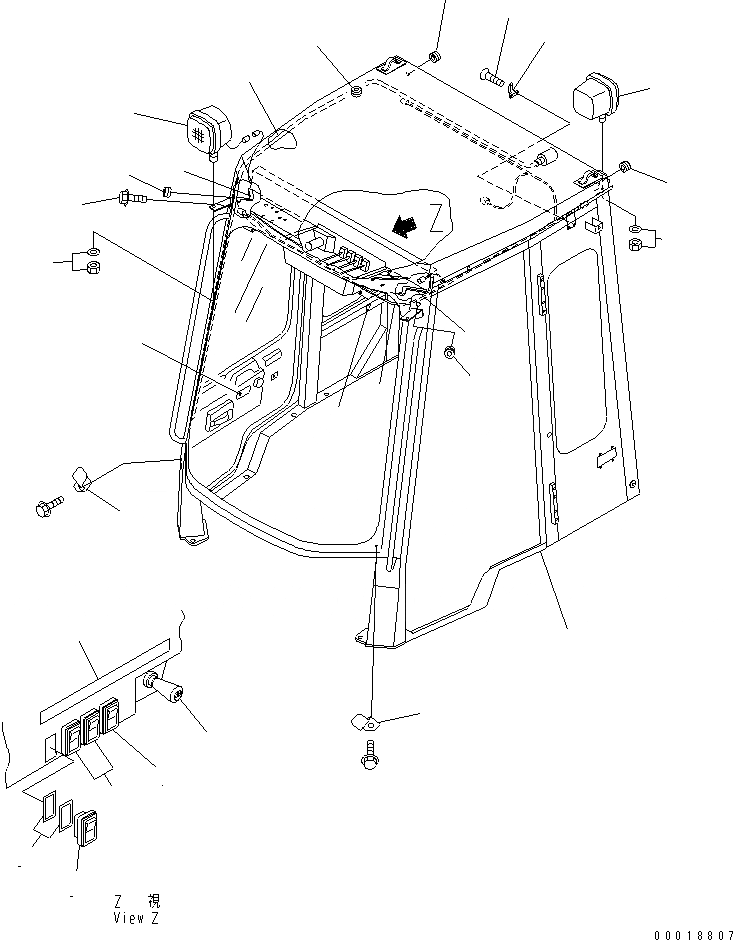 Z

Z 視
View Z

00018807