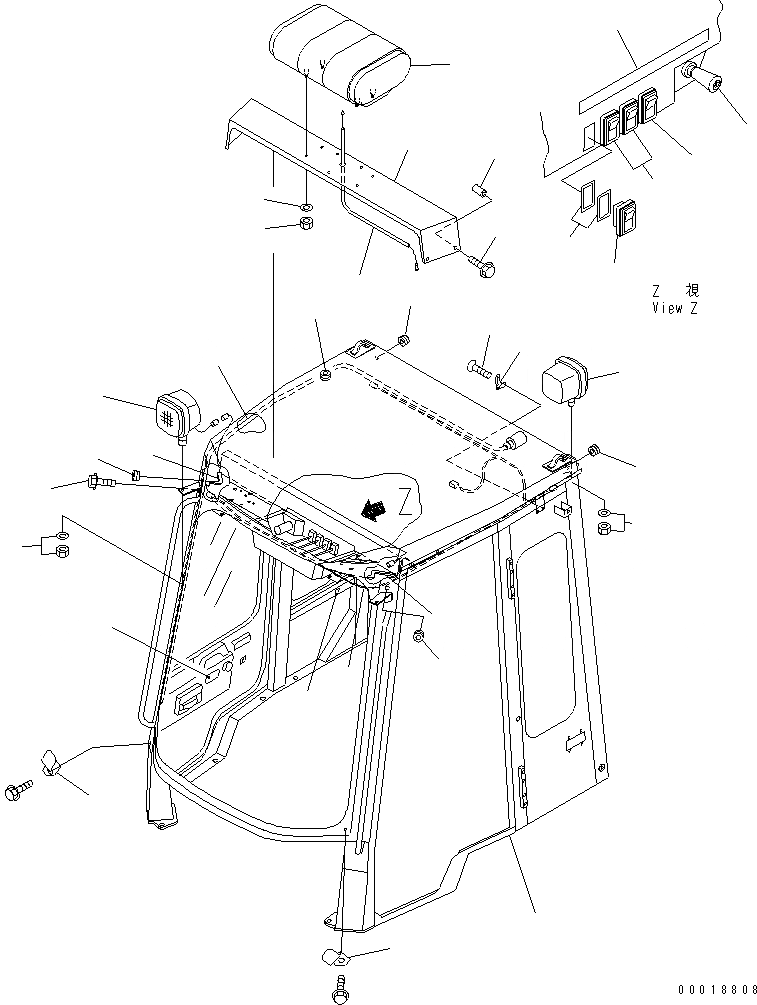 Z 視
View Z

Z

00018808