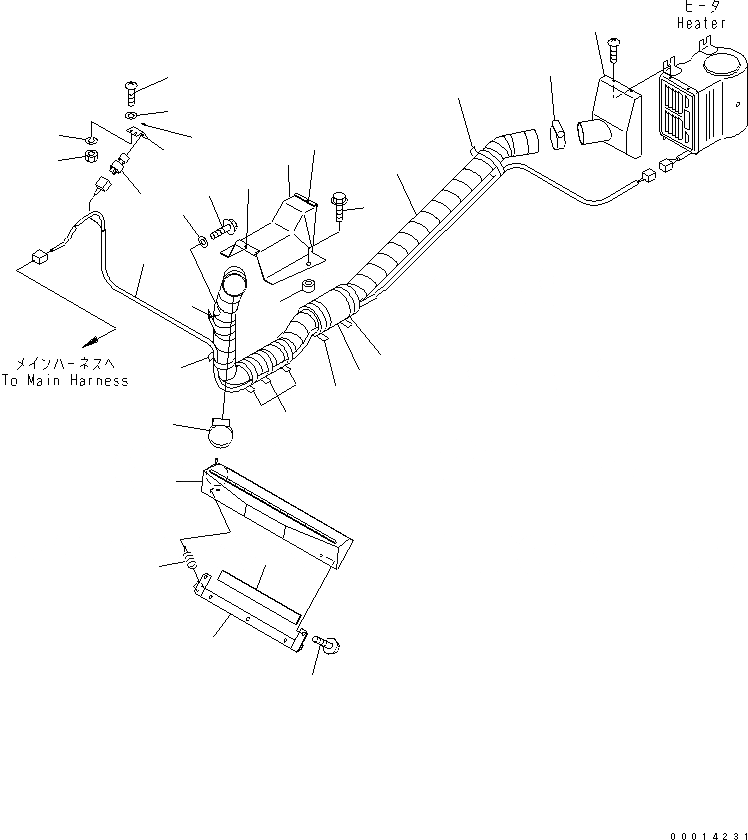 ヒータ
Heater

メインハーネスへ
To Main Harness

00014231