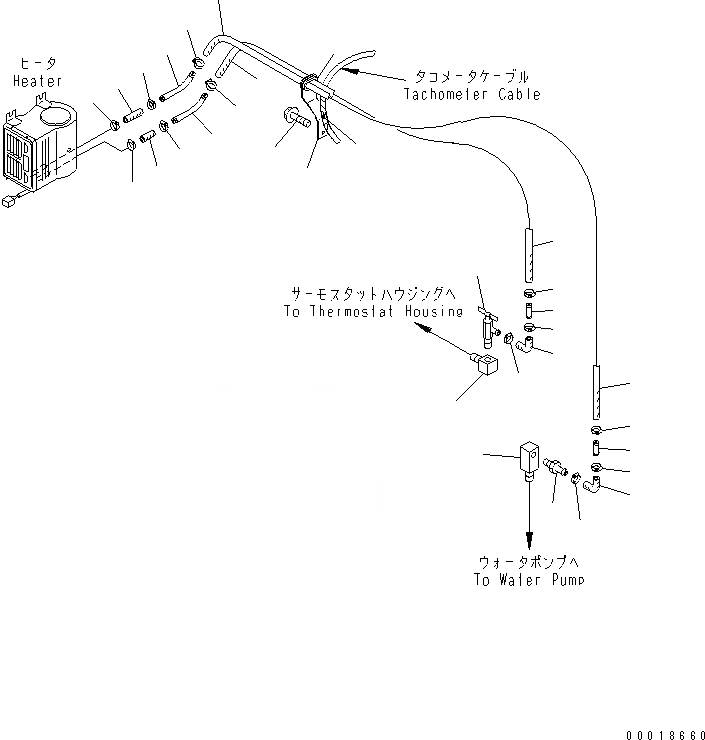 ヒータ
Heater

タコメータケーブル
Tachometer Cable

サーモスタットハウジングへ
To Thermostat Housing

ウォータポンプへ
To Water Pump

00018660