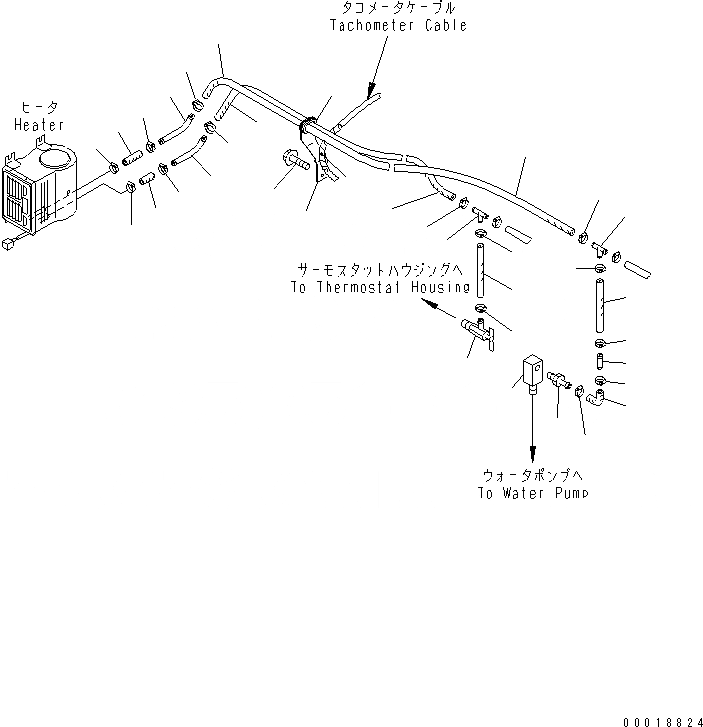 タコメータケーブル
Tachometer Cable

ヒータ
Heater

サーモスタットハウジングへ
To Thermostat Housing

ウォータポンプへ
To Water Pump

00018824