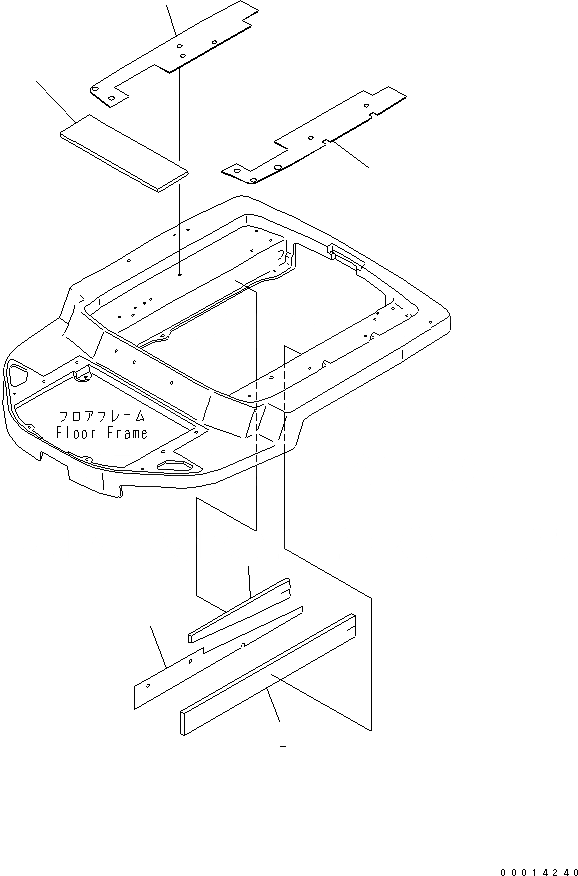 フロアフレーム
Floor Frame

00014240