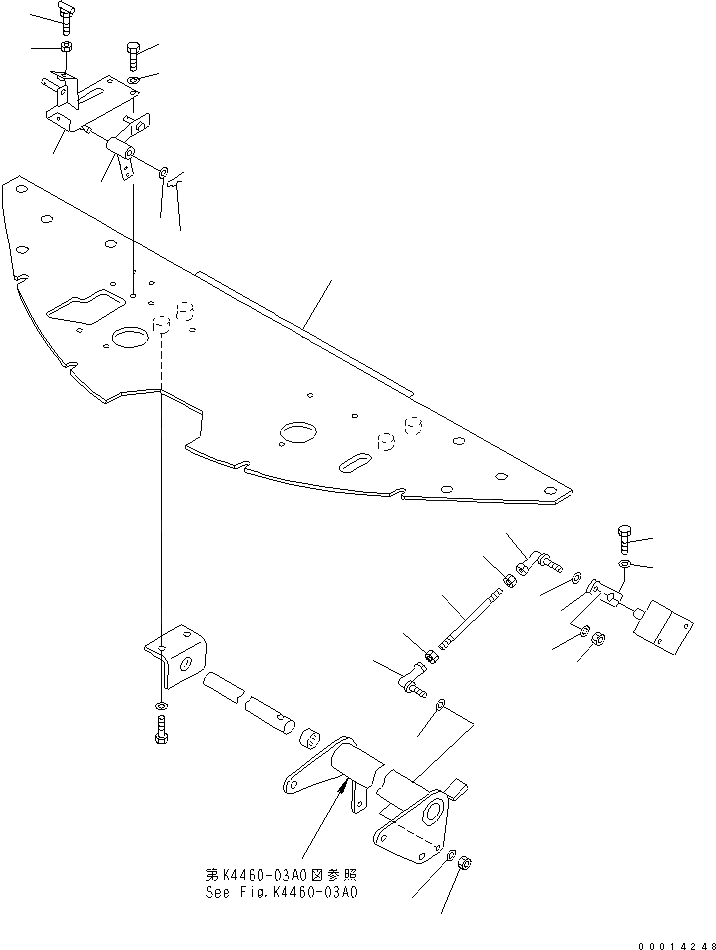 第K4460-03A0図参照
See Fig.K4460-03A0

00014248