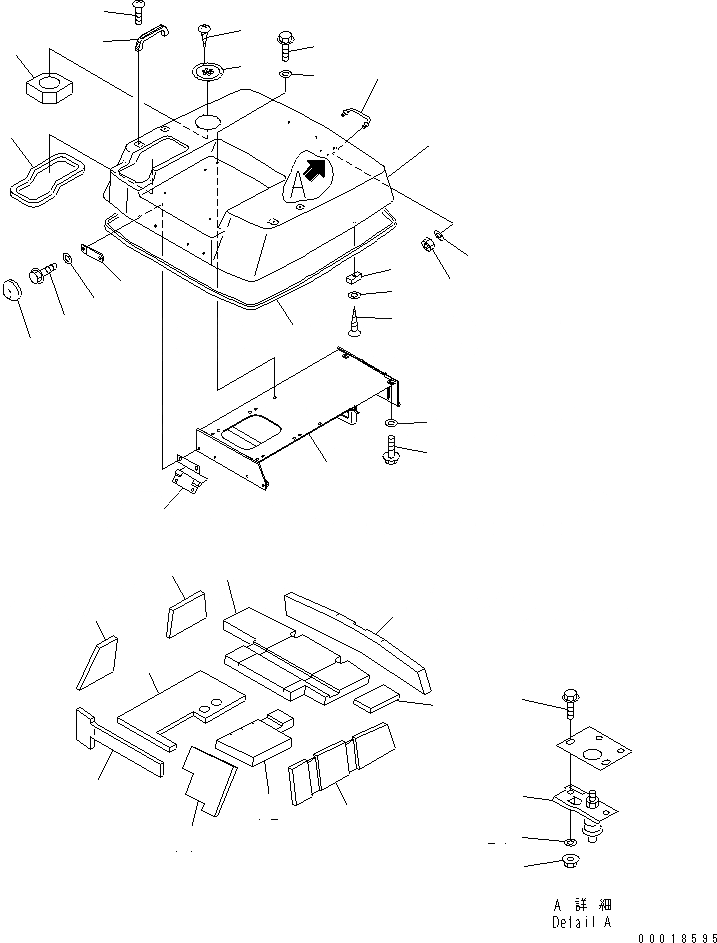 A

A 詳 細
Detail A

00018595