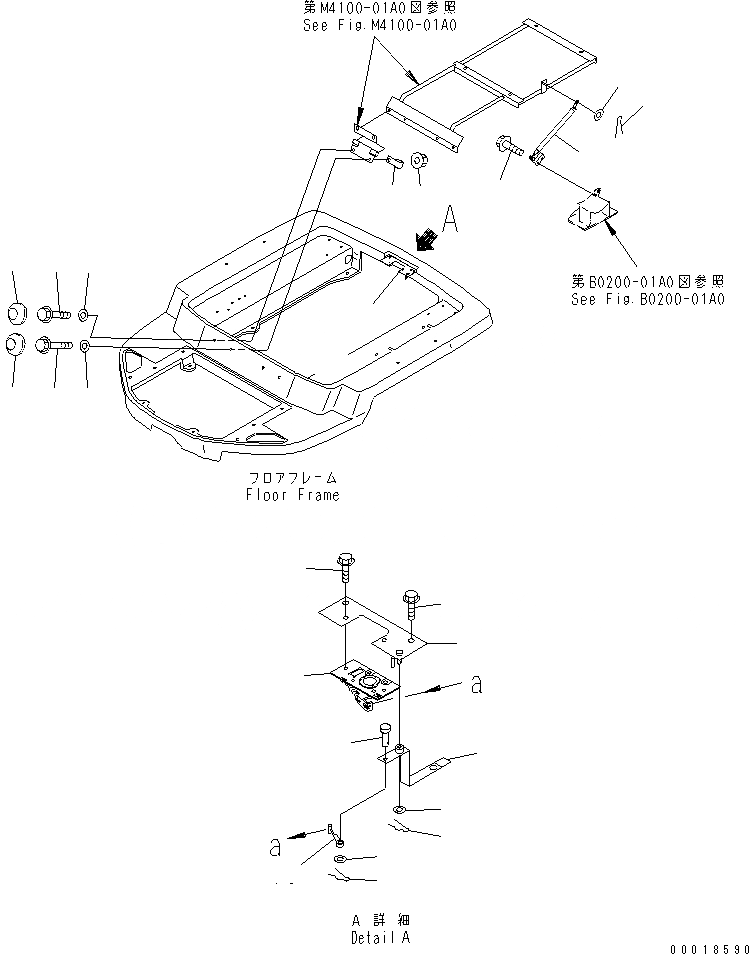 第M4100-01A0図参照
See Fig.M4100-01A0

A

第B0200-01A0図参照
See Fig.B0200-01A0

フロアフレーム
Floor Frame

a

a

A 詳細
Detail A

00018590