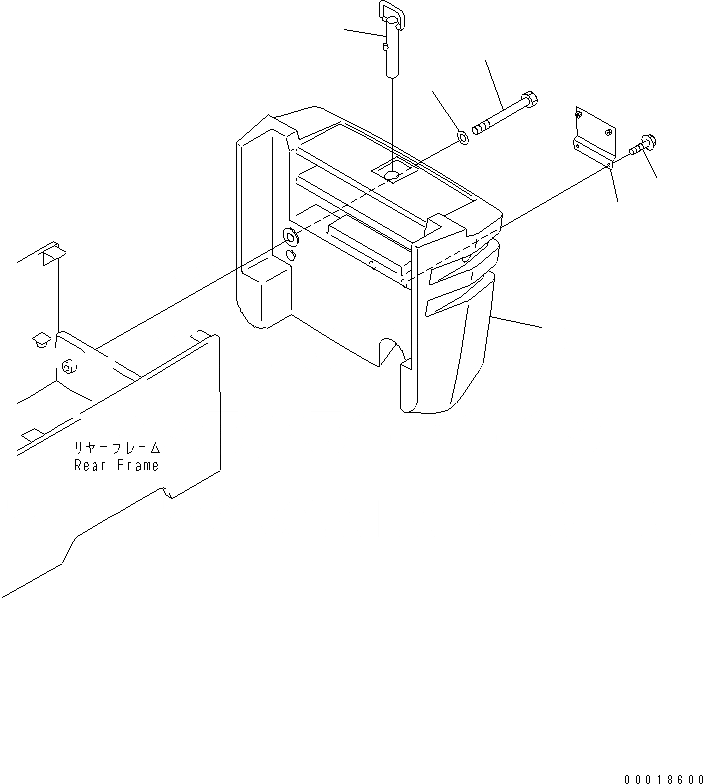 リヤーフレーム
Rear Frame

00018600