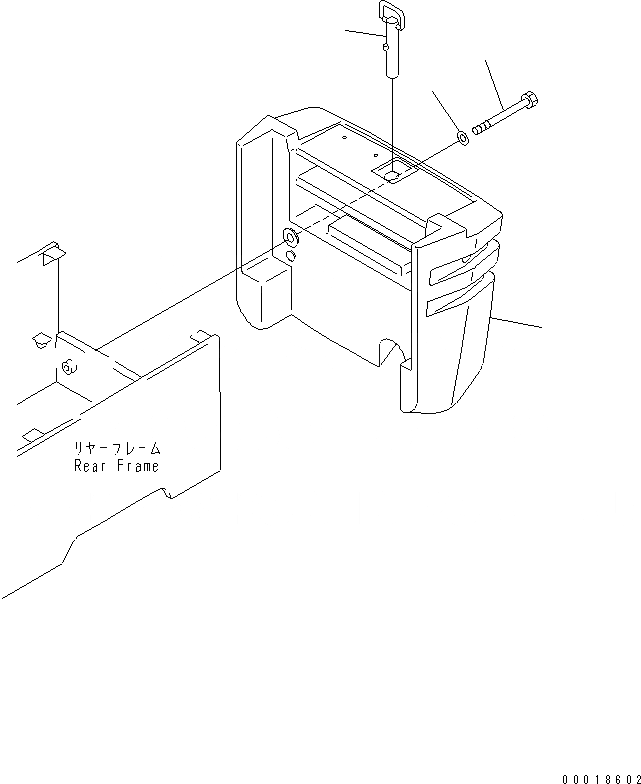 リヤーフレーム
Rear Frame

00018602