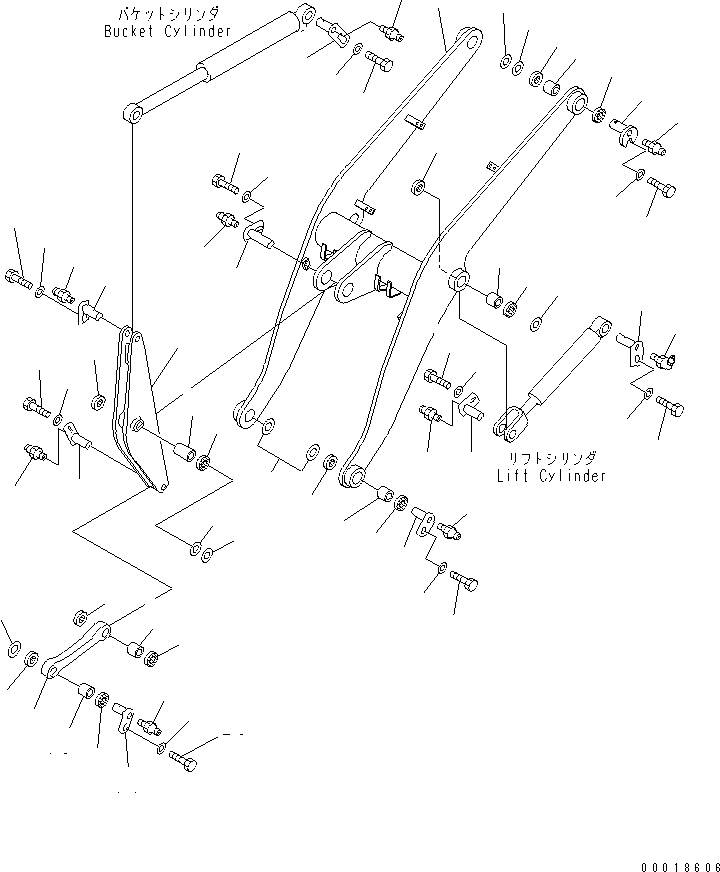 バケットシリンダ
Bucket Cylinder

リフトシリンダ
Lift Cylinder

00018606