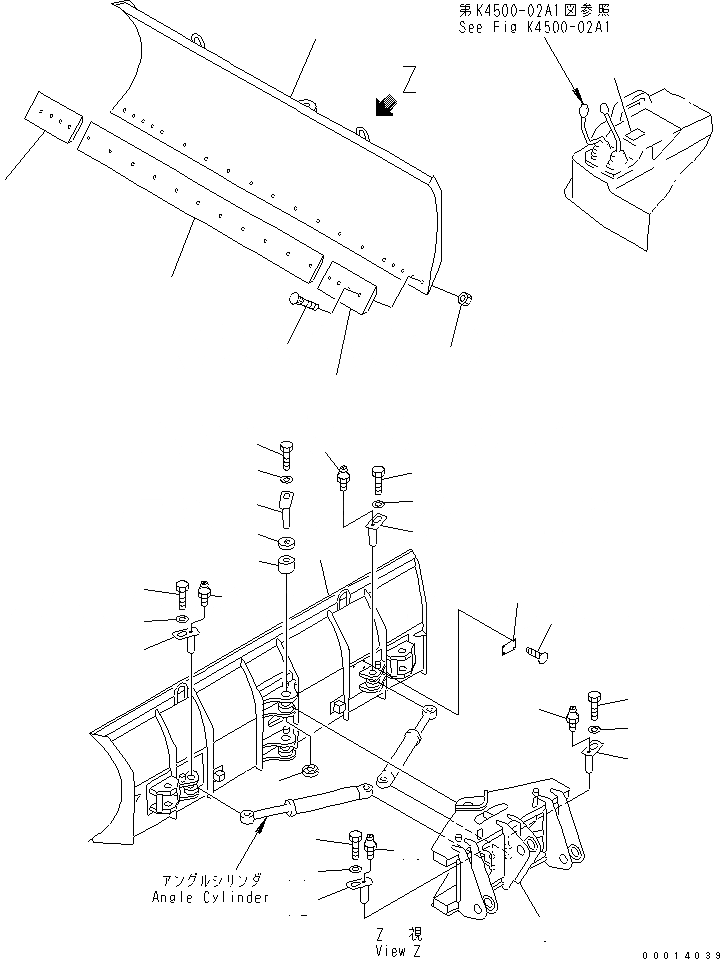 第K4500-02A1図参照
See Fig K4500-02A1

Z

アングルシリンダ
Angle Cylinder

Z 視
View Z

00014039