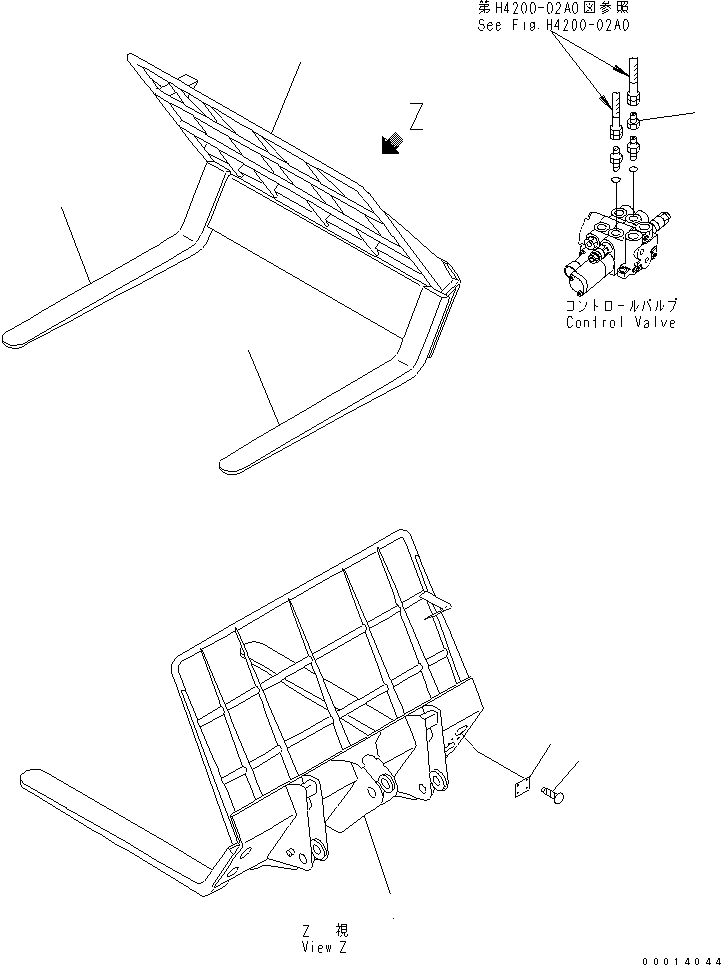 第H4200-02A0図参照
See Fig.H4200-02A0

Z

コントロールバルブ
Control Valve

Z 視
View Z

00014044