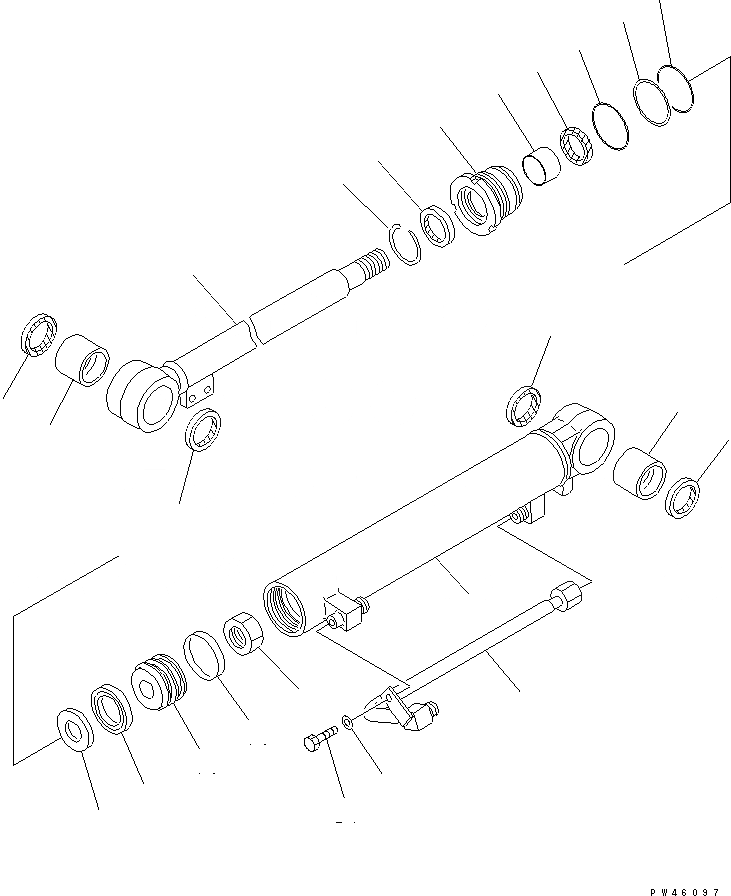 PW46097