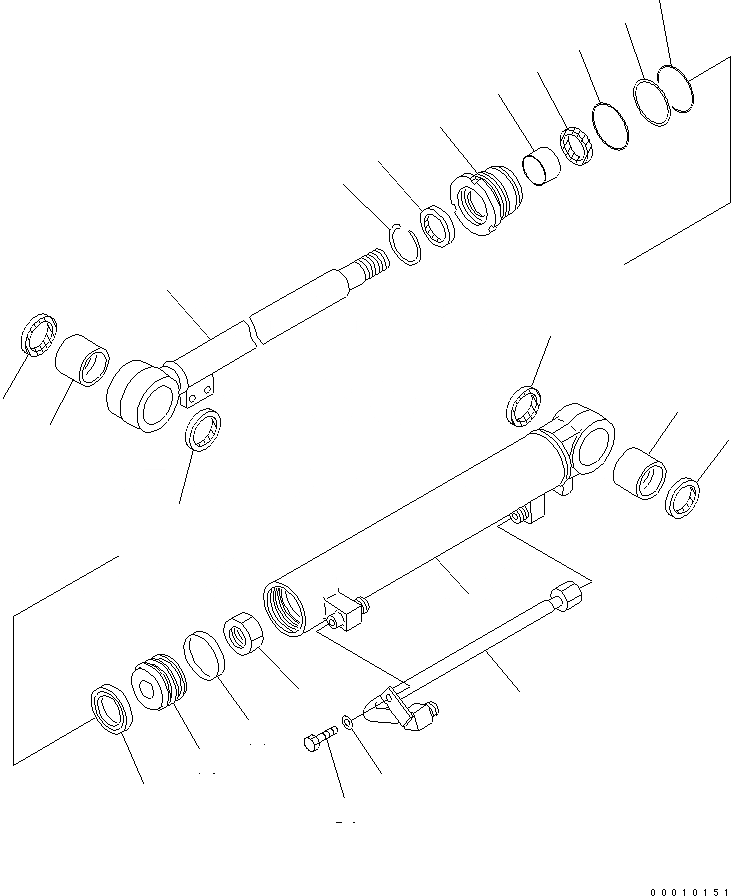 00010151