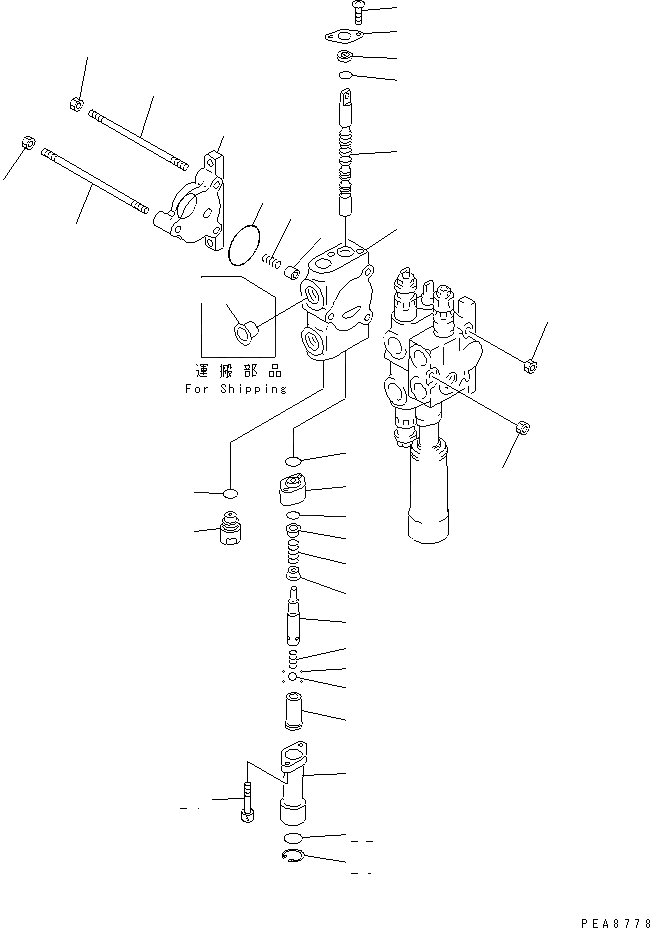 運搬部品
For Shipping

PEA8778